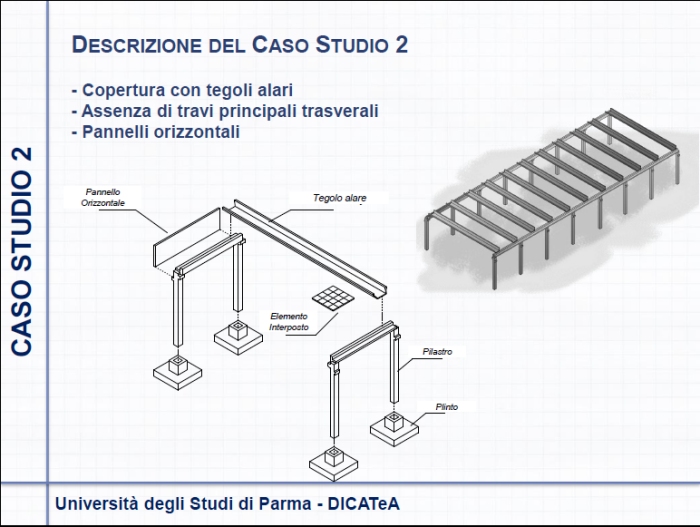 CASO STUDIO 2

DESCRIZIONE DEL CASO STUDIO 2

- Copertura con tegoli alari
- Assenza di travi principali trasverali
- Pannelli orizzontali

Pannello Orizzontale

Tegolo alare

Elemento Interposto

Pilastro

Plinto

Università degli Studi di Parma - DICATeA