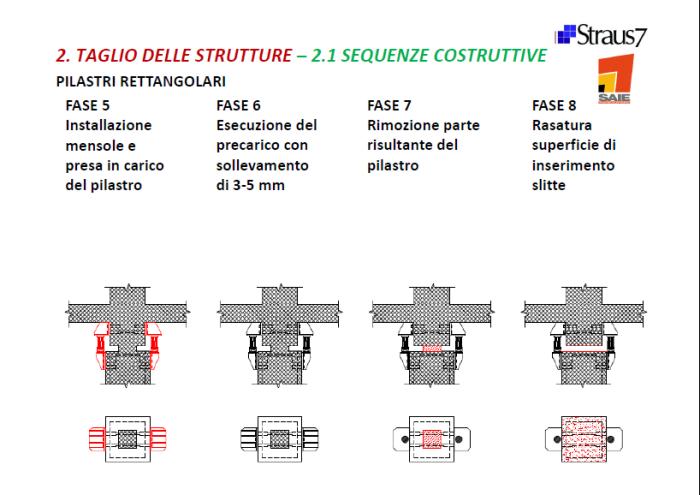 Straus7

SAIE

2. TAGLIO DELLE STRUTTURE – 2.1 SEQUENZE COSTRUTTIVE

PILASTRI RETTANGOLARI

FASE 5
Installazione mensole e presa in carico del pilastro

FASE 6
Esecuzione del precarico con sollevamento di 3-5 mm

FASE 7
Rimozione parte risultante del pilastro

FASE 8
Rasatura superficie di inserimento slitte