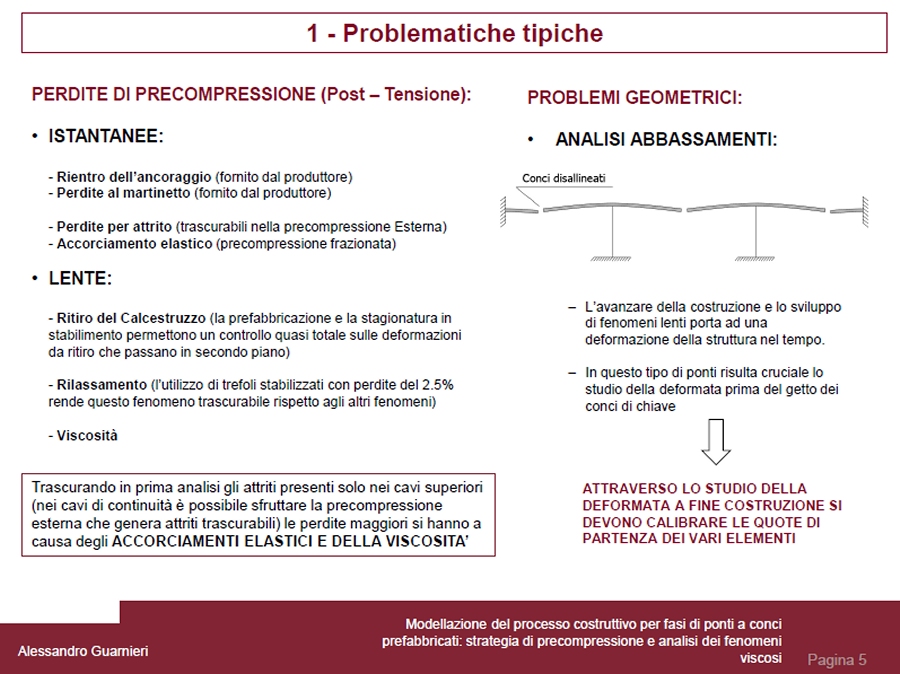 1 - Problematiche tipiche

PERDITE DI PRECOMPRESSIONE (Post – Tensione):

• ISTANTANEE:

- Rientro dell'ancoraggio (fornito dal produttore)
- Perdite al martinetto (fornito dal produttore)

- Perdite per attrito (trascurabili nella precompressione Esterna)
- Accorciamento elastico (precompressione frazionata)

• LENTE:

- Ritiro del Calcestruzzo (la prefabbricazione e la stagionatura in stabilimento permettono un controllo quasi totale sulle deformazioni da ritiro che passano in secondo piano)

- Rilassamento (l'utilizzo di trefoli stabilizzati con perdite del 2.5% rende questo fenomeno trascurabile rispetto agli altri fenomeni)

- Viscosità

Trascurando in prima analisi gli attriti presenti solo nei cavi superiori (nei cavi di continuità è possibile sfruttare la precompressione esterna che genera attriti trascurabili) le perdite maggiori si hanno a causa degli ACCORCIAMENTI ELASTICI E DELLA VISCOSITA'

PROBLEMI GEOMETRICI:

• ANALISI ABBASSAMENTI:

Conci disallineati

– L'avanzare della costruzione e lo sviluppo di fenomeni lenti porta ad una deformazione della struttura nel tempo.

– In questo tipo di ponti risulta cruciale lo studio della deformata prima del getto dei conci di chiave

ATTRAVERSO LO STUDIO DELLA DEFORMATA A FINE COSTRUZIONE SI DEVONO CALIBRARE LE QUOTE DI PARTENZA DEI VARI ELEMENTI

Alessandro Guarnieri

Modellazione del processo costruttivo per fasi di ponti a conci prefabbricati: strategia di precompressione e analisi dei fenomeni viscosi

Pagina 5