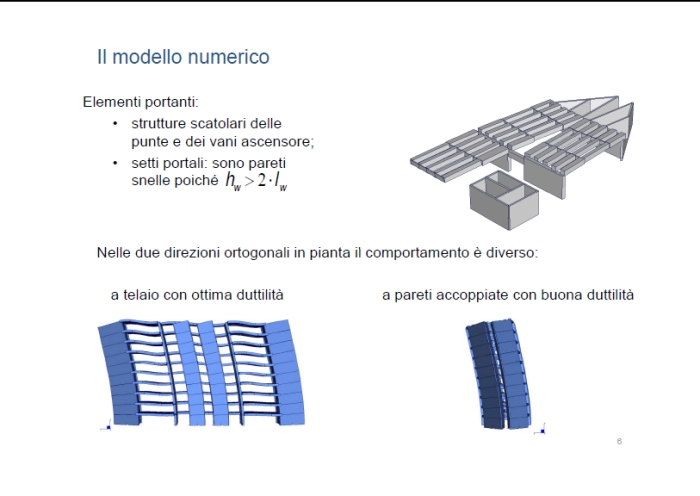 Il modello numerico

Elementi portanti:

• strutture scatolari delle punte e dei vani ascensore;
• setti portali: sono pareti snelle poiché $h_w > 2 \cdot l_w$

Nelle due direzioni ortogonali in pianta il comportamento è diverso:

a telaio con ottima duttilità

a pareti accoppiate con buona duttilità

6