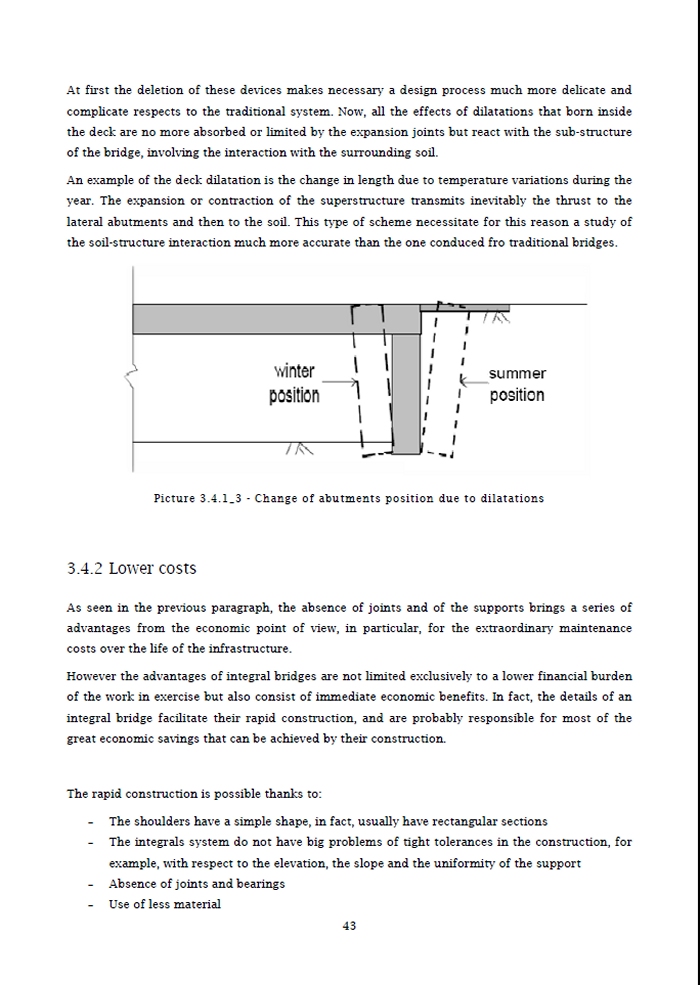 At first the deletion of these devices makes necessary a design process much more delicate and complicate respects to the traditional system. Now, all the effects of dilatations that born inside the deck are no more absorbed or limited by the expansion joints but react with the sub-structure of the bridge, involving the interaction with the surrounding soil.

An example of the deck dilatation is the change in length due to temperature variations during the year. The expansion or contraction of the superstructure transmits inevitably the thrust to the lateral abutments and then to the soil. This type of scheme necessitate for this reason a study of the soil-structure interaction much more accurate than the one conduced fro traditional bridges.

winter position

summer position

Picture 3.4.1_3 - Change of abutments position due to dilatations

3.4.2 Lower costs

As seen in the previous paragraph, the absence of joints and of the supports brings a series of advantages from the economic point of view, in particular, for the extraordinary maintenance costs over the life of the infrastructure.

However the advantages of integral bridges are not limited exclusively to a lower financial burden of the work in exercise but also consist of immediate economic benefits. In fact, the details of an integral bridge facilitate their rapid construction, and are probably responsible for most of the great economic savings that can be achieved by their construction.

The rapid construction is possible thanks to:

- The shoulders have a simple shape, in fact, usually have rectangular sections
- The integrals system do not have big problems of tight tolerances in the construction, for example, with respect to the elevation, the slope and the uniformity of the support
- Absence of joints and bearings
- Use of less material

43