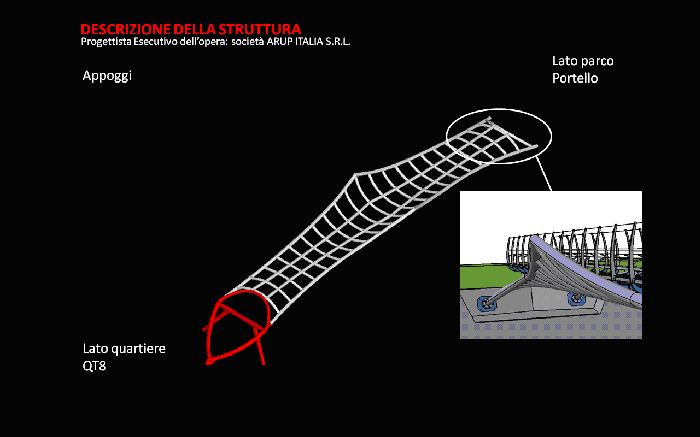 DESCRIZIONE DELLA STRUTTURA
Progettista Esecutivo dell'opera: società ARUP ITALIA S.R.L.

Appoggi

Lato parco
Portello

Lato quartiere
QT8