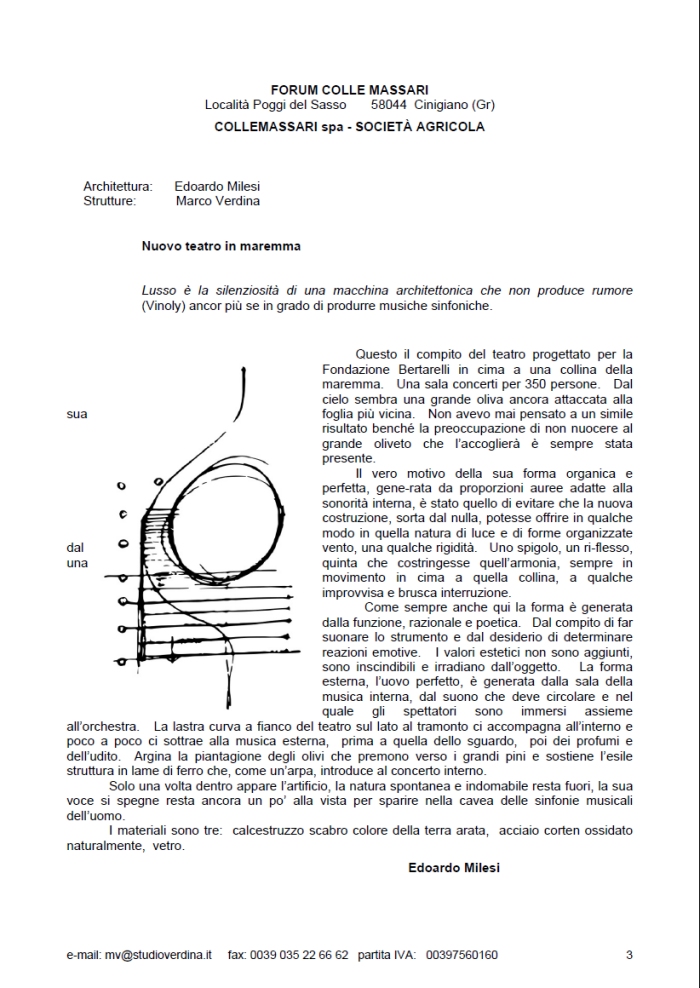 FORUM COLLE MASSARI
Località Poggi del Sasso 58044 Cinigiano (Gr)
COLLEMASSARI spa - SOCIETÀ AGRICOLA

Architettura: Edoardo Milesi
Strutture: Marco Verdina

Nuovo teatro in maremma

Lusso è la silenziosità di una macchina architettonica che non produce rumore (Vinoly) ancor più se in grado di produrre musiche sinfoniche.

Questo il compito del teatro progettato per la Fondazione Bertarelli in cima a una collina della maremma. Una sala concerti per 350 persone. Dal cielo sembra una grande oliva ancora attaccata alla sua foglia più vicina. Non avevo mai pensato a un simile risultato benché la preoccupazione di non nuocere al grande oliveto che l'accoglierà è sempre stata presente.

Il vero motivo della sua forma organica e perfetta, gene-rata da proporzioni auree adatte alla sonorità interna, è stato quello di evitare che la nuova costruzione, sorta dal nulla, potesse offrire in qualche modo in quella natura di luce e di forme organizzate dal vento, una qualche rigidità. Uno spigolo, un ri-flesso, una quinta che costringesse quell'armonia, sempre in movimento in cima a quella collina, a qualche improvvisa e brusca interruzione.

Come sempre anche qui la forma è generata dalla funzione, razionale e poetica. Dal compito di far suonare lo strumento e dal desiderio di determinare reazioni emotive. I valori estetici non sono aggiunti, sono inscindibili e irradiano dall'oggetto. La forma esterna, l'uovo perfetto, è generata dalla sala della musica interna, dal suono che deve circolare e nel quale gli spettatori sono immersi assieme all'orchestra. La lastra curva a fianco del teatro sul lato al tramonto ci accompagna all'interno e poco a poco ci sottrae alla musica esterna, prima a quella dello sguardo, poi dei profumi e dell'udito. Argina la piantagione degli olivi che premono verso i grandi pini e sostiene l'esile struttura in lame di ferro che, come un'arpa, introduce al concerto interno.

Solo una volta dentro appare l'artificio, la natura spontanea e indomabile resta fuori, la sua voce si spegne resta ancora un po' alla vista per sparire nella cavea delle sinfonie musicali dell'uomo.

I materiali sono tre: calcestruzzo scabro colore della terra arata, acciaio corten ossidato naturalmente, vetro.

Edoardo Milesi

e-mail: mv@studioverdina.it fax: 0039 035 22 66 62 partita IVA: 00397560160 3